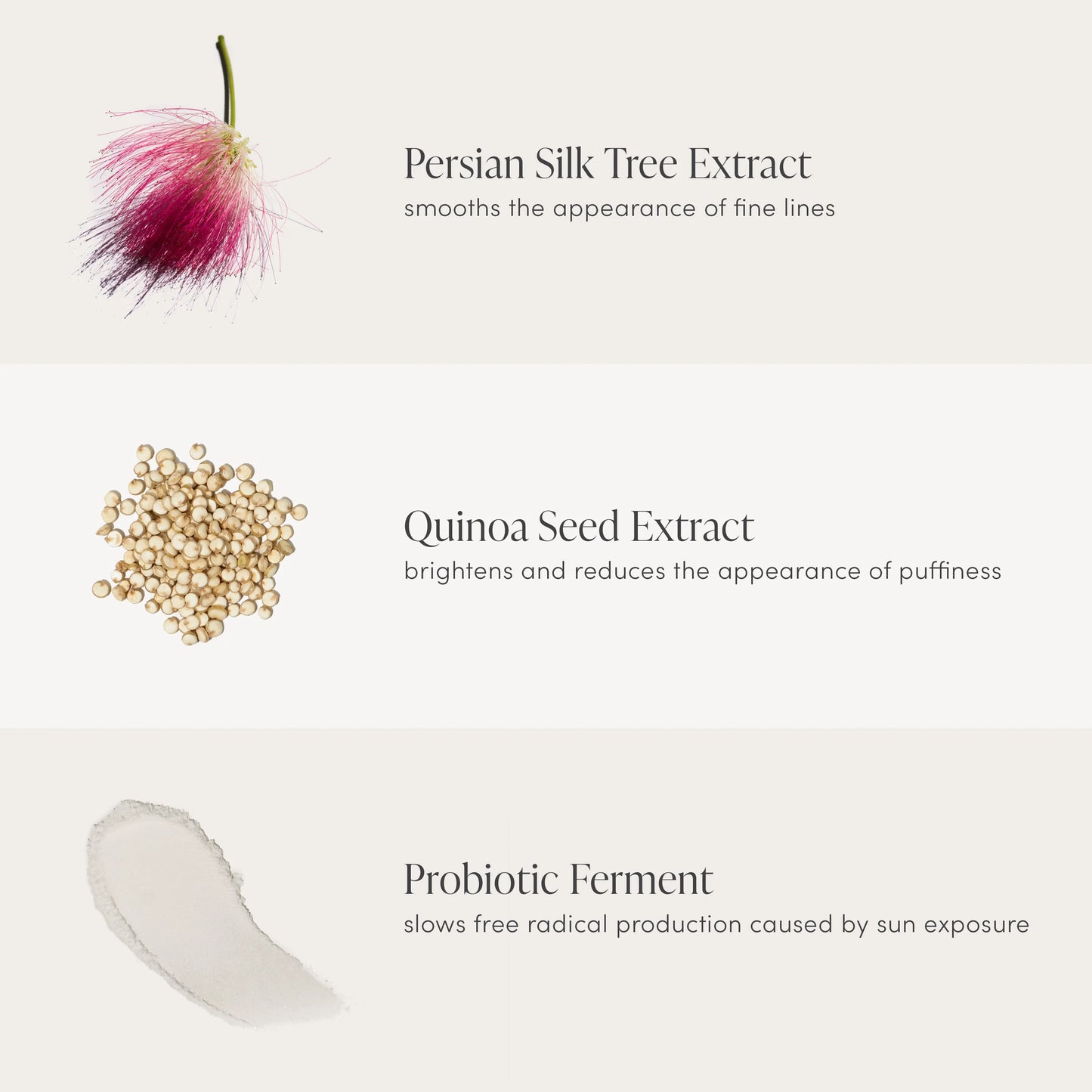 Persian Silk Tree Extract
smooths the appearance of fine lines

Quinoa Seed Extract
brightens and reduces the appearance of puffiness

Probiotic Ferment
slows free radical production caused by sun exposure