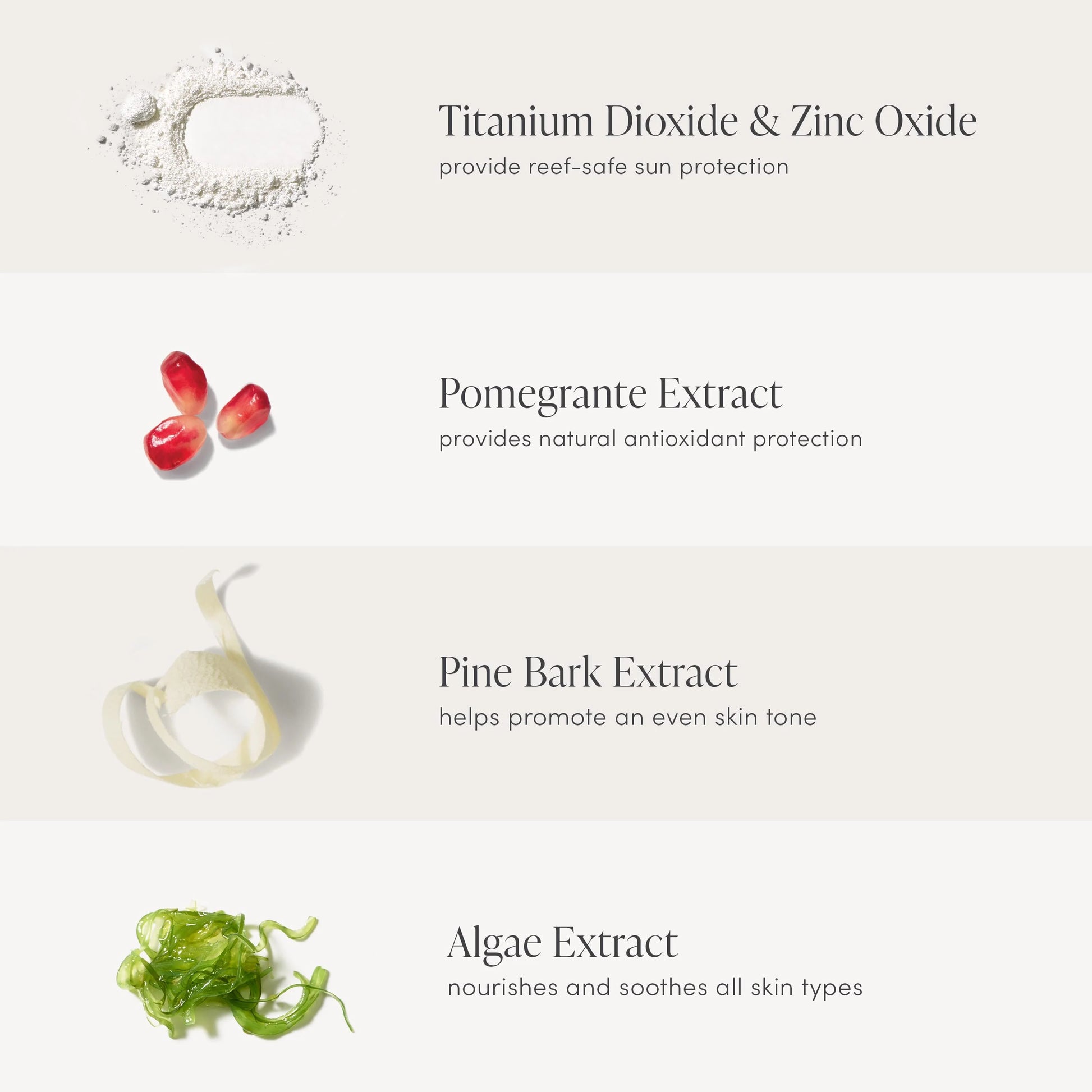 Titanium Dioxide & Zinc Oxide
provide reef-safe sun protection

Pomegrante Extract
provides natural antioxidant protection

Pine Bark Extract
helps promote an even skin tone

Algae Extract
nourishes and soothes all skin types